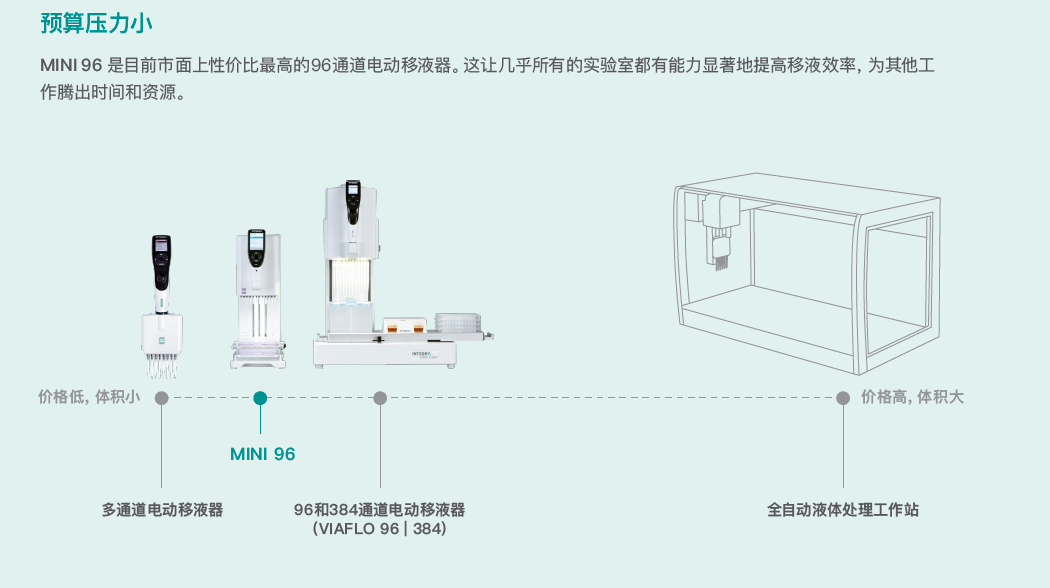 预算压力小

MINI 96 是目前市面上性价比最高的96通道电动移液器。这让几乎所有的实验室都有能力显著地提高移液效率, 为其他工作腾出时间和资源。

INTEGRA

价格低, 体积小

价格高, 体积大

MINI 96

多通道电动移液器

96和384通道电动移液器
(VIAFLO 96 | 384)

全自动液体处理工作站