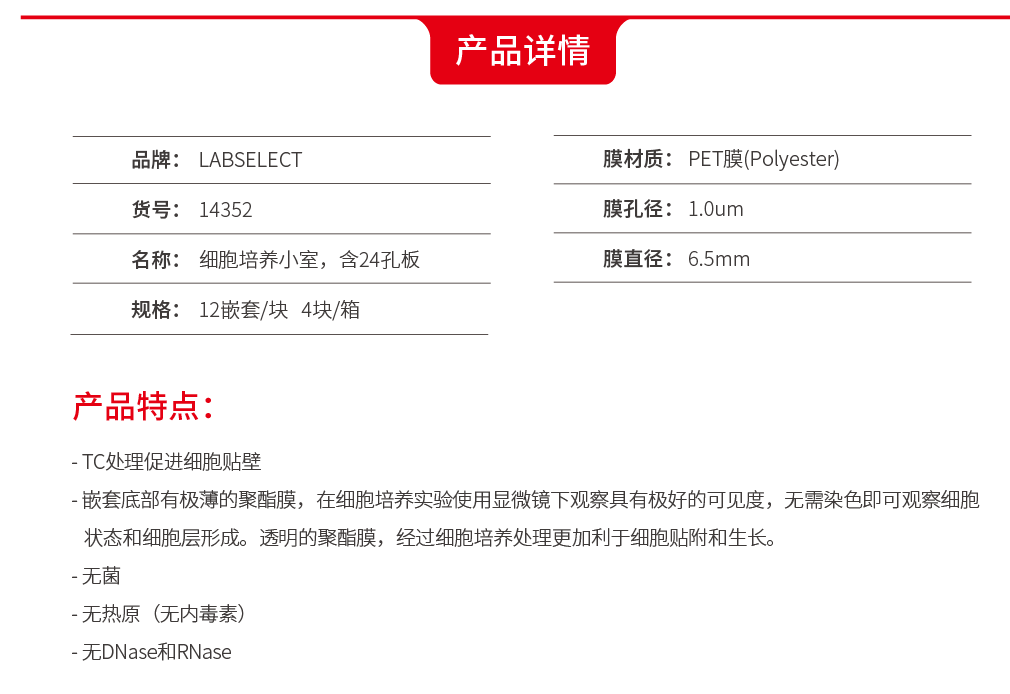 产品详情

品牌： LABSELECT
货号： 14352
名称： 细胞培养小室，含24孔板
规格： 12嵌套/块 4块/箱

膜材质： PET膜(Polyester)
膜孔径： 1.0um
膜直径： 6.5mm

产品特点：

- TC处理促进细胞贴壁
- 嵌套底部有极薄的聚酯膜，在细胞培养实验使用显微镜下观察具有极好的可见度，无需染色即可观察细胞状态和细胞层形成。透明的聚酯膜，经过细胞培养处理更加利于细胞贴附和生长。
- 无菌
- 无热原（无内毒素）
- 无DNase和RNase