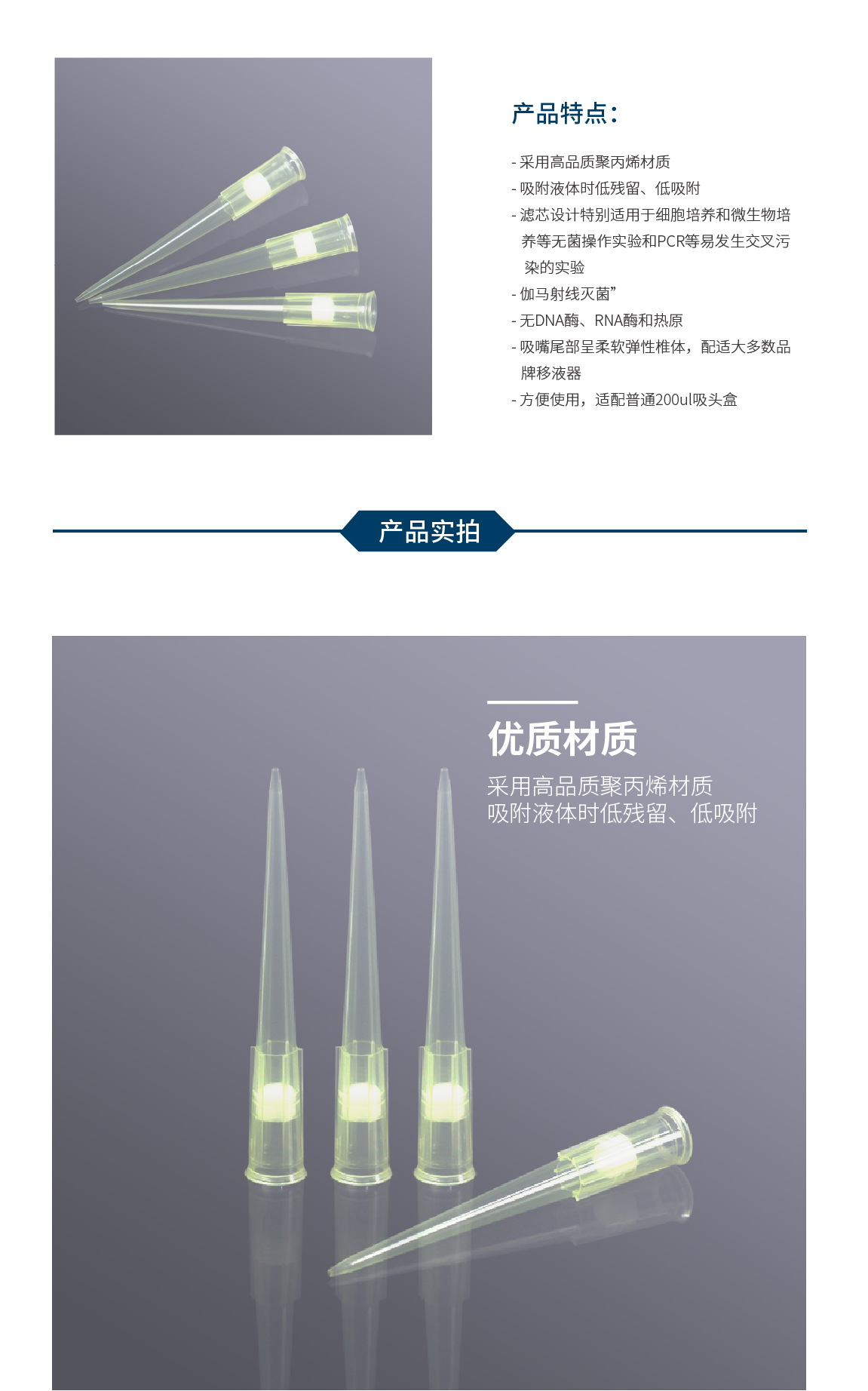 产品特点:

- 采用高品质聚丙烯材质
- 吸附液体时低残留、低吸附
- 滤芯设计特别适用于细胞培养和微生物培养等无菌操作实验和PCR等易发生交叉污染的实验
- 伽马射线灭菌”
- 无DNA酶、RNA酶和热原
- 吸嘴尾部呈柔软弹性椎体，配适大多数品牌移液器
- 方便使用，适配普通200ul吸头盒

产品实拍

优质材质

采用高品质聚丙烯材质
吸附液体时低残留、低吸附