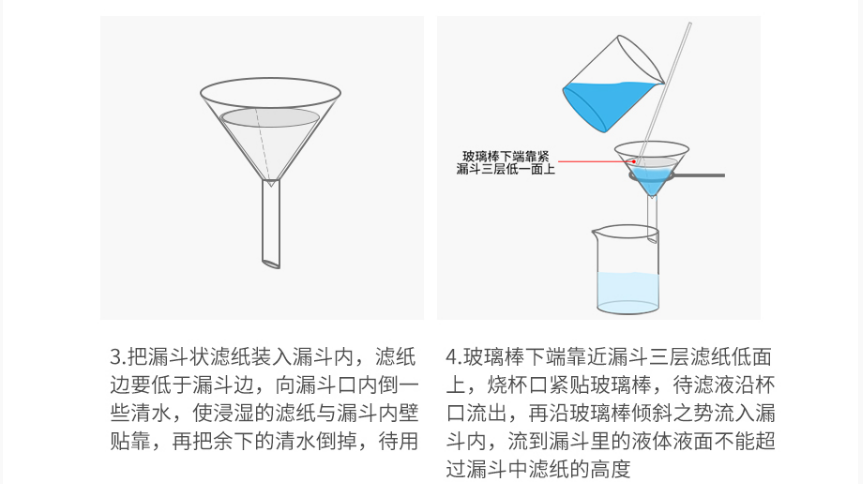 玻璃棒下端靠紧
漏斗三层低一面上

3.把漏斗状滤纸装入漏斗内，滤纸边要低于漏斗边，向漏斗口内倒一些清水，使浸湿的滤纸与漏斗内壁贴靠，再把余下的清水倒掉，待用

4.玻璃棒下端靠近漏斗三层滤纸低面上，烧杯口紧贴玻璃棒，待滤液沿杯口流出，再沿玻璃棒倾斜之势流入漏斗内，流到漏斗里的液体液面不能超过漏斗中滤纸的高度