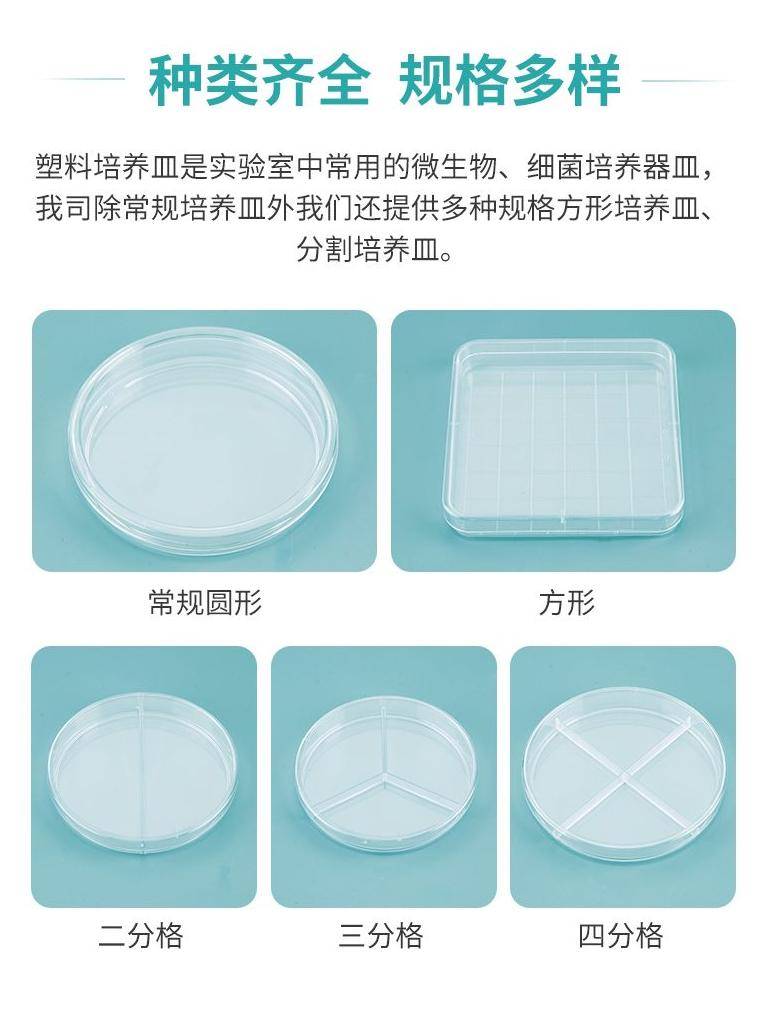 种类齐全 规格多样

塑料培养皿是实验室中常用的微生物、细菌培养器皿，我司除常规培养皿外我们还提供多种规格方形培养皿、分割培养皿。

常规圆形

方形

二分格

三分格

四分格