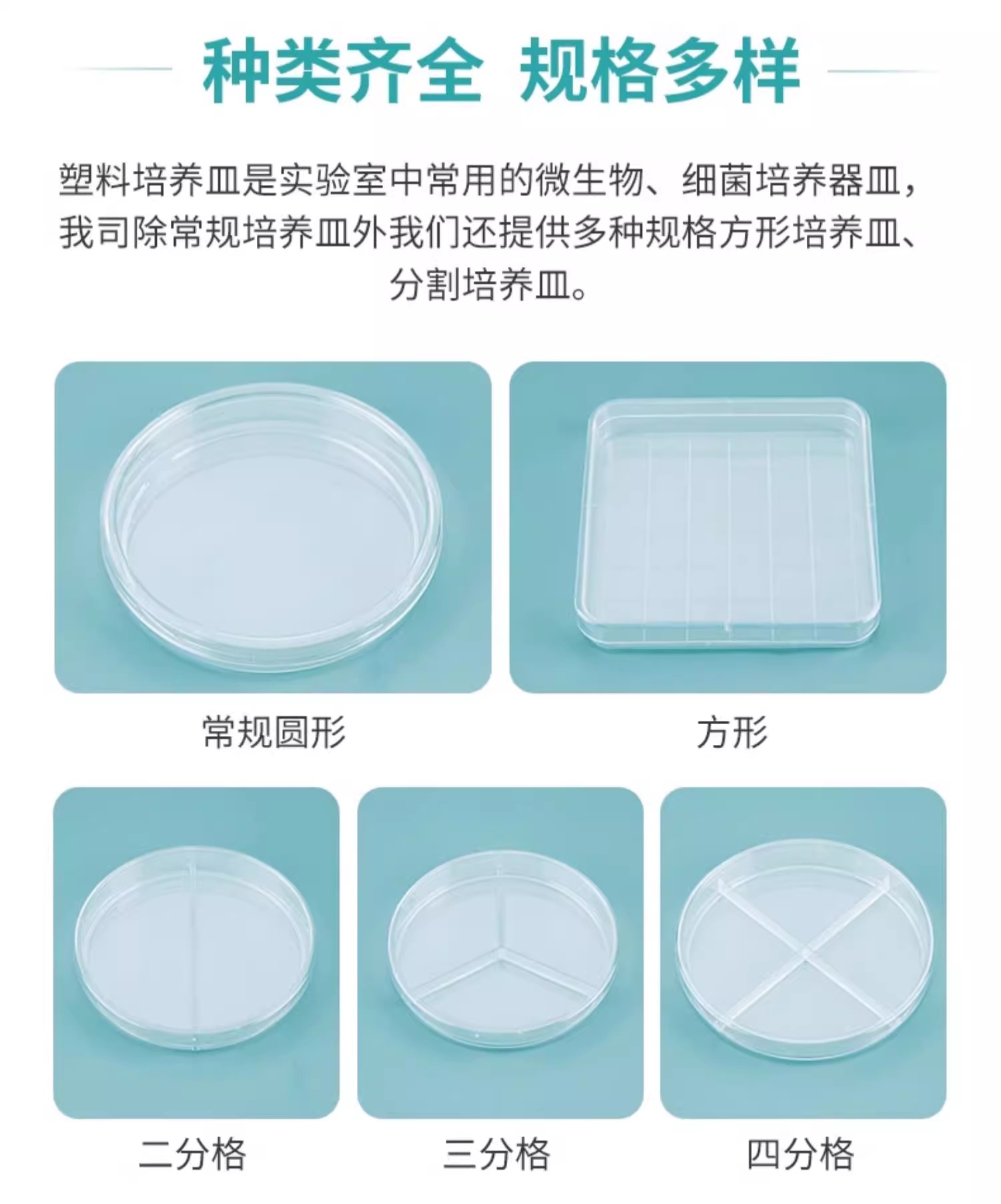 种类齐全 规格多样

塑料培养皿是实验室中常用的微生物、细菌培养器皿，我司除常规培养皿外我们还提供多种规格方形培养皿、分割培养皿。

常规圆形

方形

二分格

三分格

四分格