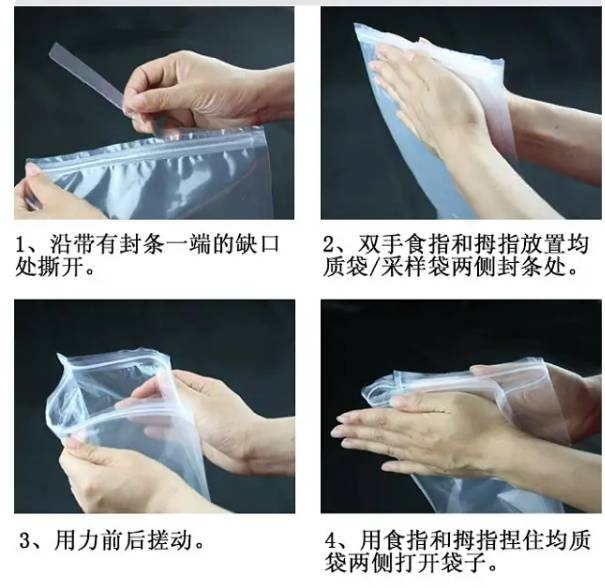 1、沿带有封条一端的缺口处撕开。

2、双手食指和拇指放置均质袋/采样袋两侧封条处。

3、用力前后搓动。

4、用食指和拇指捏住均质袋两侧打开袋子。