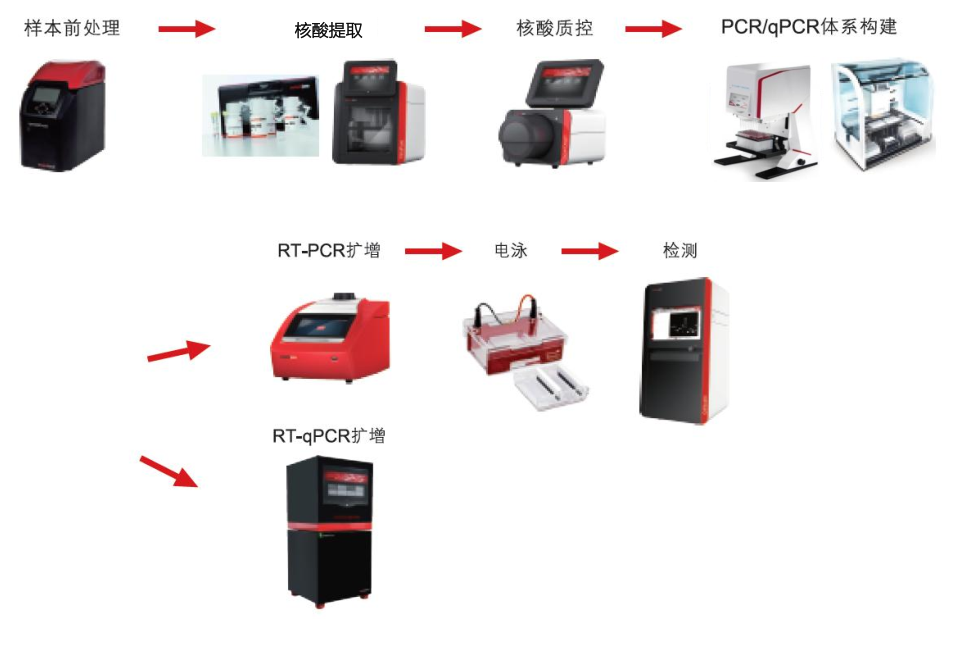 样本前处理

核酸提取

核酸质控

PCR/qPCR体系构建

RT-PCR扩增

电泳

检测

RT-qPCR扩增