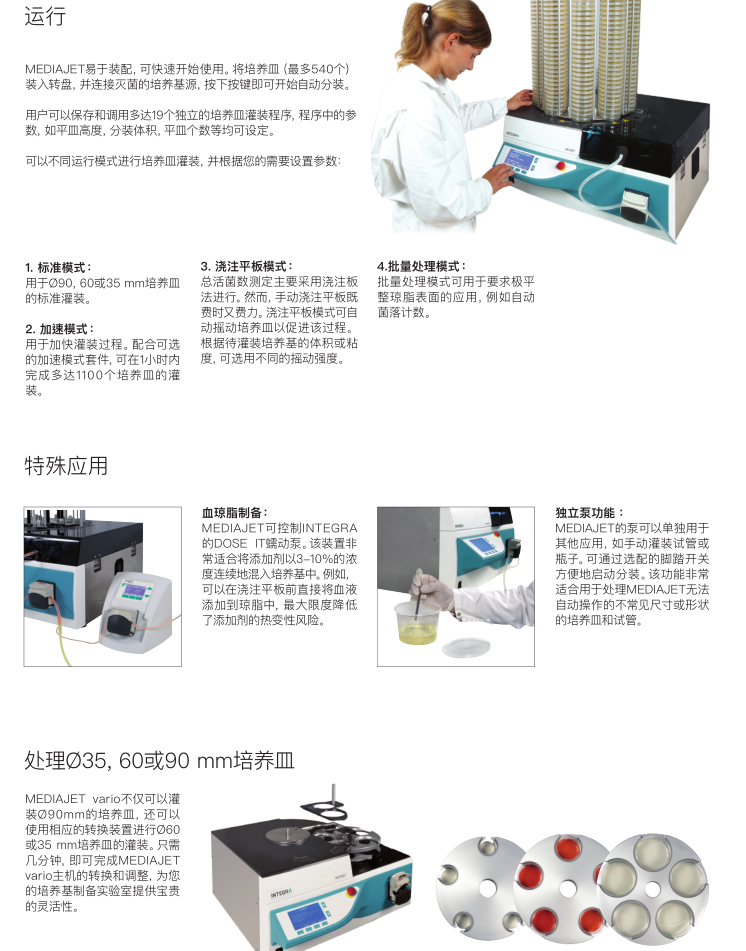 运行

MEDIAJET易于装配，可快速开始使用。将培养皿（最多540个）装入转盘，并连接灭菌的培养基源，按下按键即可开始自动分装。

用户可以保存和调用多达19个独立的培养皿灌装程序，程序中的参数，如平皿高度，分装体积，平皿个数等均可设定。

可以不同运行模式进行培养皿灌装，并根据您的需要设置参数：

1. 标准模式：
用于Ø90, 60或35 mm培养皿的标准灌装。

2. 加速模式：
用于加快灌装过程。配合可选的加速模式套件，可在1小时内完成多达1100个培养皿的灌装。

3. 浇注平板模式：
总活菌数测定主要采用浇注板法进行。然而，手动浇注平板既费时又费力。浇注平板模式可自动摇动培养皿以促进该过程。根据待灌装培养基的体积或粘度，可选用不同的摇动强度。

4.批量处理模式：
批量处理模式可用于要求极平整琼脂表面的应用，例如自动菌落计数。

特殊应用

血琼脂制备：
MEDIAJET可控制INTEGRA的DOSE IT蠕动泵。该装置非常适合将添加剂以3–10%的浓度连续地混入培养基中。例如，可以在浇注平板前直接将血液添加到琼脂中，最大限度降低了添加剂的热变性风险。

独立泵功能：
MEDIAJET的泵可以单独用于其他应用，如手动灌装试管或瓶子。可通过选配的脚踏开关方便地启动分装。该功能非常适合用于处理MEDIAJET无法自动操作的不常见尺寸或形状的培养皿和试管。

处理Ø35, 60或90 mm培养皿

MEDIAJET vario不仅可以灌装Ø90mm的培养皿，还可以使用相应的转换装置进行Ø60或35 mm培养皿的灌装。只需几分钟，即可完成MEDIAJET vario主机的转换和调整，为您的培养基制备实验室提供宝贵的灵活性。

INTEGRA