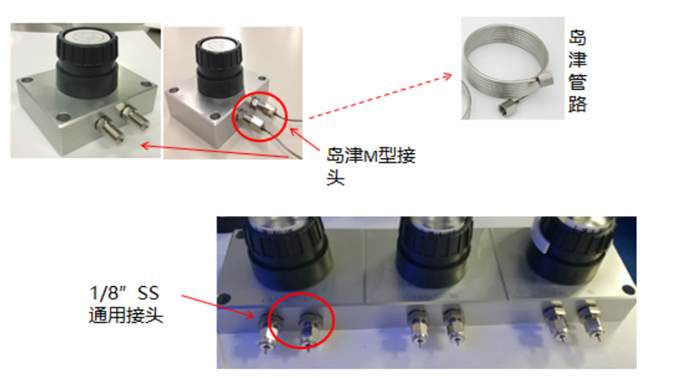 岛津管路

岛津M型接头

1/8” SS
通用接头