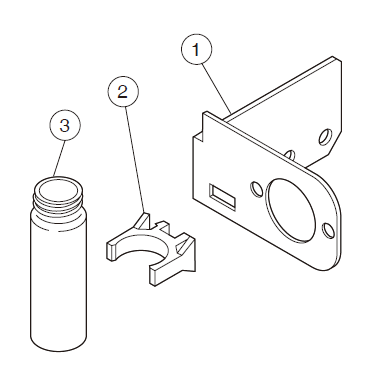 1
2
3