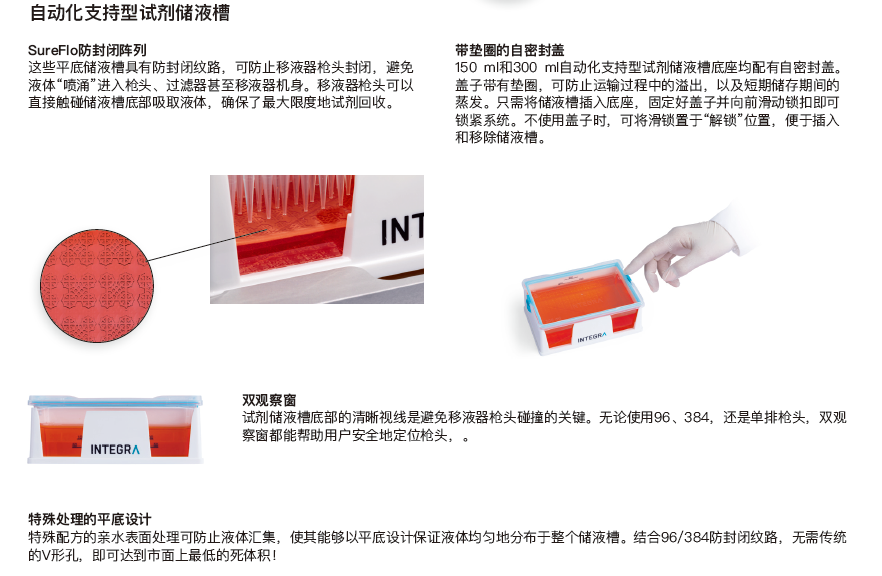 自动化支持型试剂储液槽

SureFlo防封闭阵列
这些平底储液槽具有防封闭纹路，可防止移液器枪头封闭，避免液体“喷涌”进入枪头、过滤器甚至移液器机身。移液器枪头可以直接触碰储液槽底部吸取液体，确保了最大限度地试剂回收。

带垫圈的自密封盖
150 ml和300 ml自动化支持型试剂储液槽底座均配有自密封盖。盖子带有垫圈，可防止运输过程中的溢出，以及短期储存期间的蒸发。只需将储液槽插入底座，固定好盖子并向前滑动锁扣即可锁紧系统。不使用盖子时，可将滑锁置于“解锁”位置，便于插入和移除储液槽。

INT

INTEGRA

INTEGRA

双观察窗
试剂储液槽底部的清晰视线是避免移液器枪头碰撞的关键。无论使用96、384，还是单排枪头，双观察窗都能帮助用户安全地定位枪头，。

特殊处理的平底设计
特殊配方的亲水表面处理可防止液体汇集，使其能够以平底设计保证液体均匀地分布于整个储液槽。结合96/384防封闭纹路，无需传统的V形孔，即可达到市面上最低的死体积！