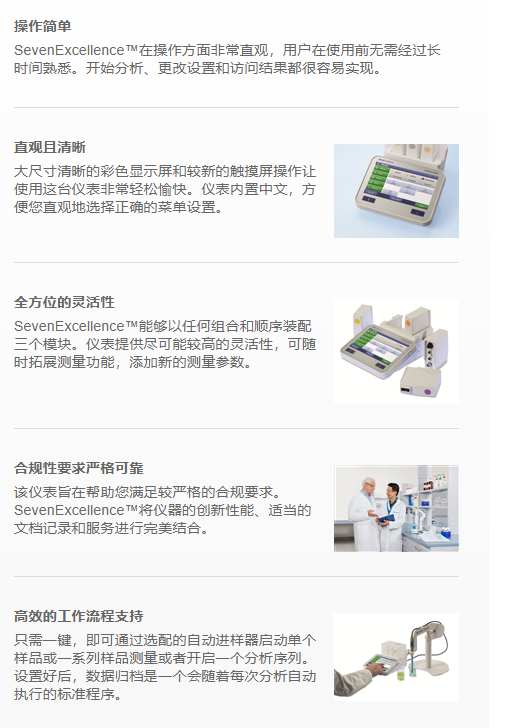 操作简单

SevenExcellence™在操作方面非常直观，用户在使用前无需经过长时间熟悉。开始分析、更改设置和访问结果都很容易实现。

直观且清晰

大尺寸清晰的彩色显示屏和较新的触摸屏操作让使用这台仪表非常轻松愉快。仪表内置中文，方便您直观地选择正确的菜单设置。

全方位的灵活性

SevenExcellence™能够以任何组合和顺序装配三个模块。仪表提供尽可能较高的灵活性，可随时拓展测量功能，添加新的测量参数。

合规性要求严格可靠

该仪表旨在帮助您满足较严格的合规要求。SevenExcellence™将仪器的创新性能、适当的文档记录和服务进行完美结合。

高效的工作流程支持

只需一键，即可通过选配的自动进样器启动单个样品或一系列样品测量或者开启一个分析序列。设置好后，数据归档是一个会随着每次分析自动执行的标准程序。