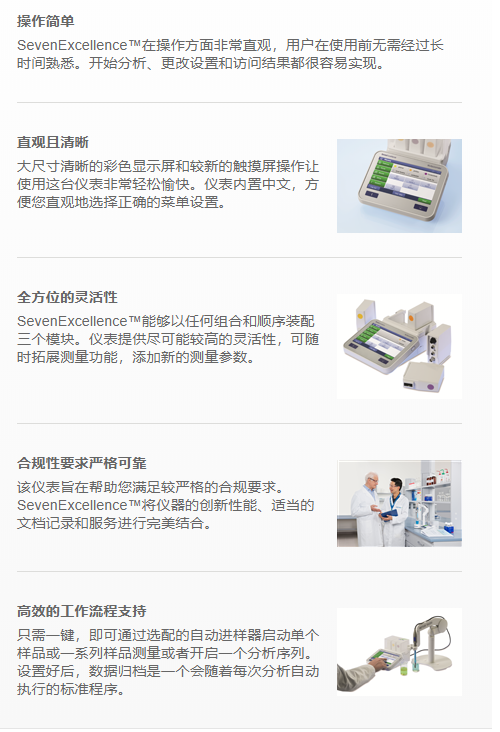 操作简单

SevenExcellence™在操作方面非常直观，用户在使用前无需经过长时间熟悉。开始分析、更改设置和访问结果都很容易实现。

直观且清晰

大尺寸清晰的彩色显示屏和较新的触摸屏操作让使用这台仪表非常轻松愉快。仪表内置中文，方便您直观地选择正确的菜单设置。

全方位的灵活性

SevenExcellence™能够以任何组合和顺序装配三个模块。仪表提供尽可能较高的灵活性，可随时拓展测量功能，添加新的测量参数。

合规性要求严格可靠

该仪表旨在帮助您满足较严格的合规要求。SevenExcellence™将仪器的创新性能、适当的文档记录和服务进行完美结合。

高效的工作流程支持

只需一键，即可通过选配的自动进样器启动单个样品或一系列样品测量或者开启一个分析序列。设置好后，数据归档是一个会随着每次分析自动执行的标准程序。