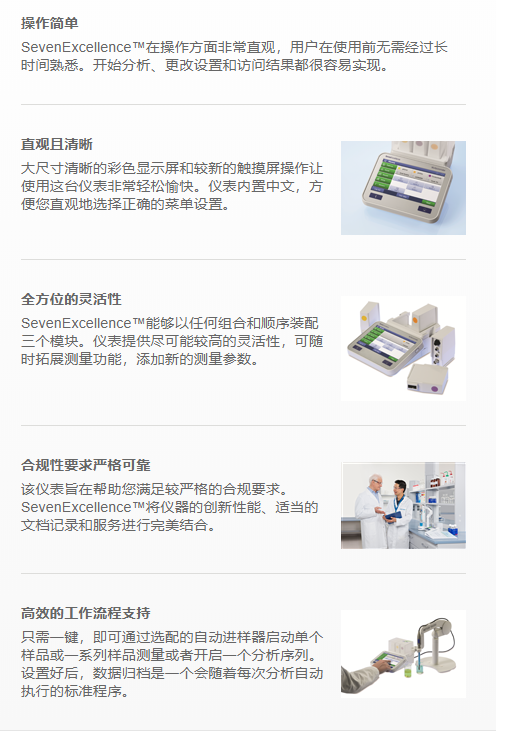 操作简单

SevenExcellence™在操作方面非常直观，用户在使用前无需经过长时间熟悉。开始分析、更改设置和访问结果都很容易实现。

直观且清晰

大尺寸清晰的彩色显示屏和较新的触摸屏操作让使用这台仪表非常轻松愉快。仪表内置中文，方便您直观地选择正确的菜单设置。

全方位的灵活性

SevenExcellence™能够以任何组合和顺序装配三个模块。仪表提供尽可能较高的灵活性，可随时拓展测量功能，添加新的测量参数。

合规性要求严格可靠

该仪表旨在帮助您满足较严格的合规要求。SevenExcellence™将仪器的创新性能、适当的文档记录和服务进行完美结合。

高效的工作流程支持

只需一键，即可通过选配的自动进样器启动单个样品或一系列样品测量或者开启一个分析序列。设置好后，数据归档是一个会随着每次分析自动执行的标准程序。