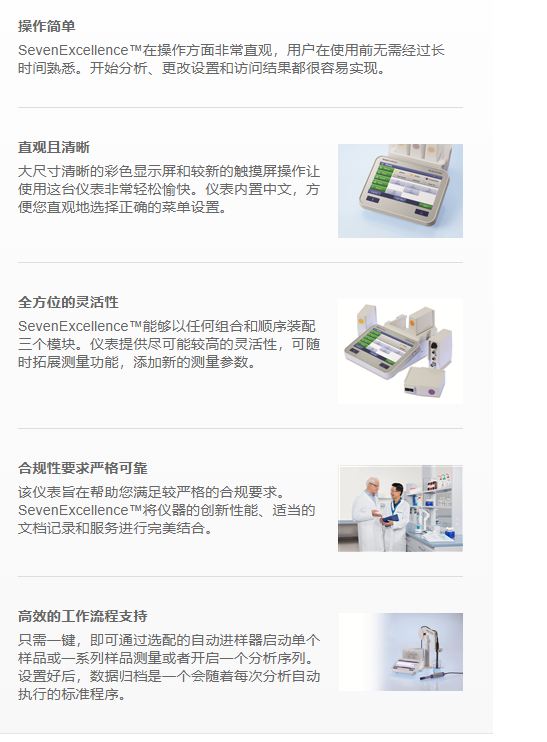 操作简单

SevenExcellence™在操作方面非常直观，用户在使用前无需经过长时间熟悉。开始分析、更改设置和访问结果都很容易实现。

直观且清晰

大尺寸清晰的彩色显示屏和较新的触摸屏操作让使用这台仪表非常轻松愉快。仪表内置中文，方便您直观地选择正确的菜单设置。

全方位的灵活性

SevenExcellence™能够以任何组合和顺序装配三个模块。仪表提供尽可能较高的灵活性，可随时拓展测量功能，添加新的测量参数。

合规性要求严格可靠

该仪表旨在帮助您满足较严格的合规要求。SevenExcellence™将仪器的创新性能、适当的文档记录和服务进行完美结合。

高效的工作流程支持

只需一键，即可通过选配的自动进样器启动单个样品或一系列样品测量或者开启一个分析序列。设置好后，数据归档是一个会随着每次分析自动执行的标准程序。