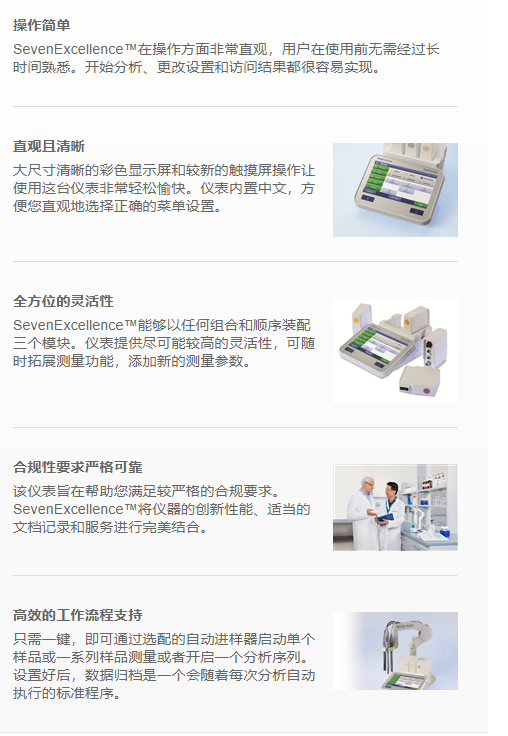 操作简单

SevenExcellence™在操作方面非常直观，用户在使用前无需经过长时间熟悉。开始分析、更改设置和访问结果都很容易实现。

直观且清晰

大尺寸清晰的彩色显示屏和较新的触摸屏操作让使用这台仪表非常轻松愉快。仪表内置中文，方便您直观地选择正确的菜单设置。

全方位的灵活性

SevenExcellence™能够以任何组合和顺序装配三个模块。仪表提供尽可能较高的灵活性，可随时拓展测量功能，添加新的测量参数。

合规性要求严格可靠

该仪表旨在帮助您满足较严格的合规要求。SevenExcellence™将仪器的创新性能、适当的文档记录和服务进行完美结合。

高效的工作流程支持

只需一键，即可通过选配的自动进样器启动单个样品或一系列样品测量或者开启一个分析序列。设置好后，数据归档是一个会随着每次分析自动执行的标准程序。