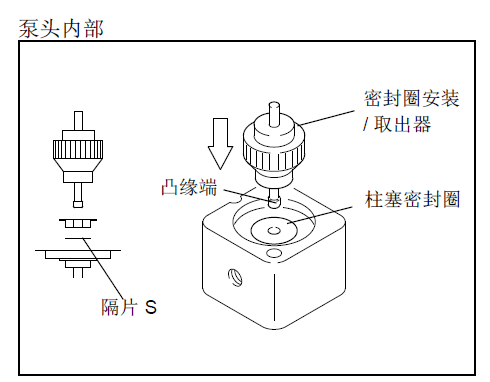 泵头内部

密封圈安装 / 取出器

凸缘端

柱塞密封圈

隔片 S