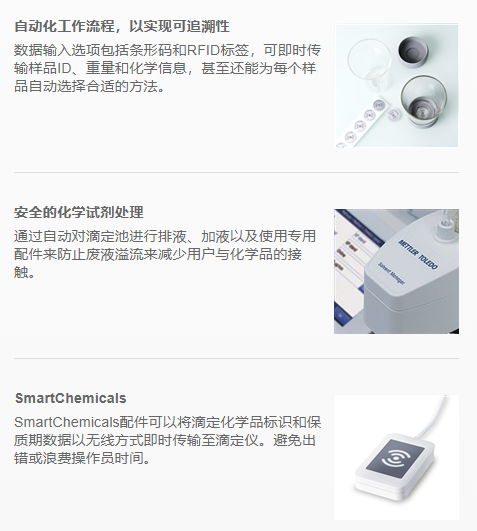 自动化工作流程，以实现可追溯性

数据输入选项包括条形码和RFID标签，可即时传输样品ID、重量和化学信息，甚至还能为每个样品自动选择合适的方法。

安全的化学试剂处理

通过自动对滴定池进行排液、加液以及使用专用配件来防止废液溢流来减少用户与化学品的接触。

METTLER TOLEDO

Solvent Manager

SmartChemicals

SmartChemicals配件可以将滴定化学品标识和保质期数据以无线方式即时传输至滴定仪。避免出错或浪费操作员时间。