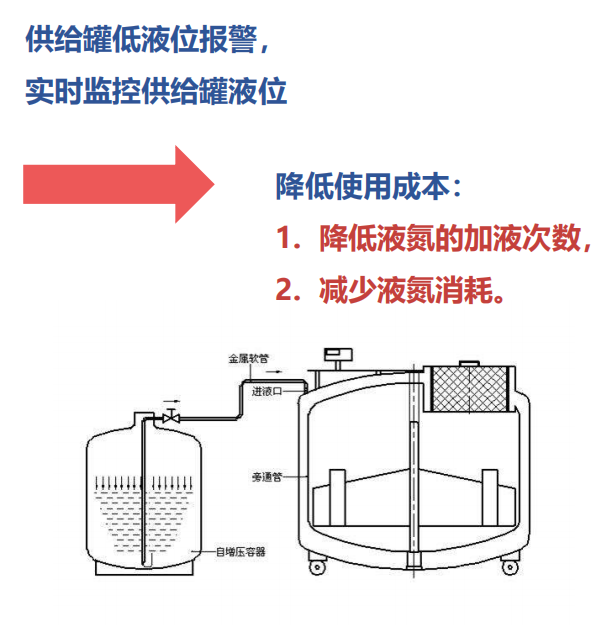 供给罐低液位报警，
实时监控供给罐液位

降低使用成本：
1. 降低液氮的加液次数，
2. 减少液氮消耗。

金属软管
进液口
旁通管
自增压容器